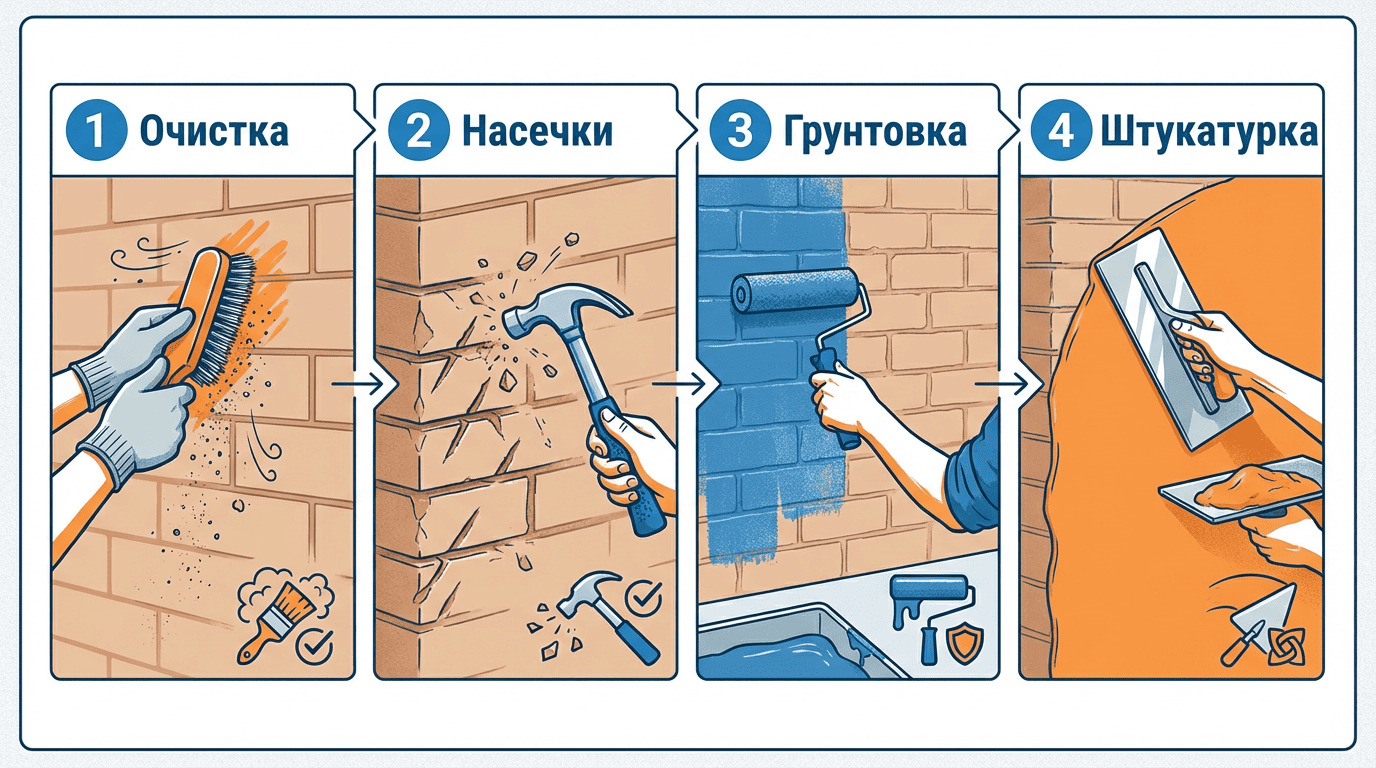 1 Очистка

2 Насечки

3 Грунтовка

4 Штукатурка