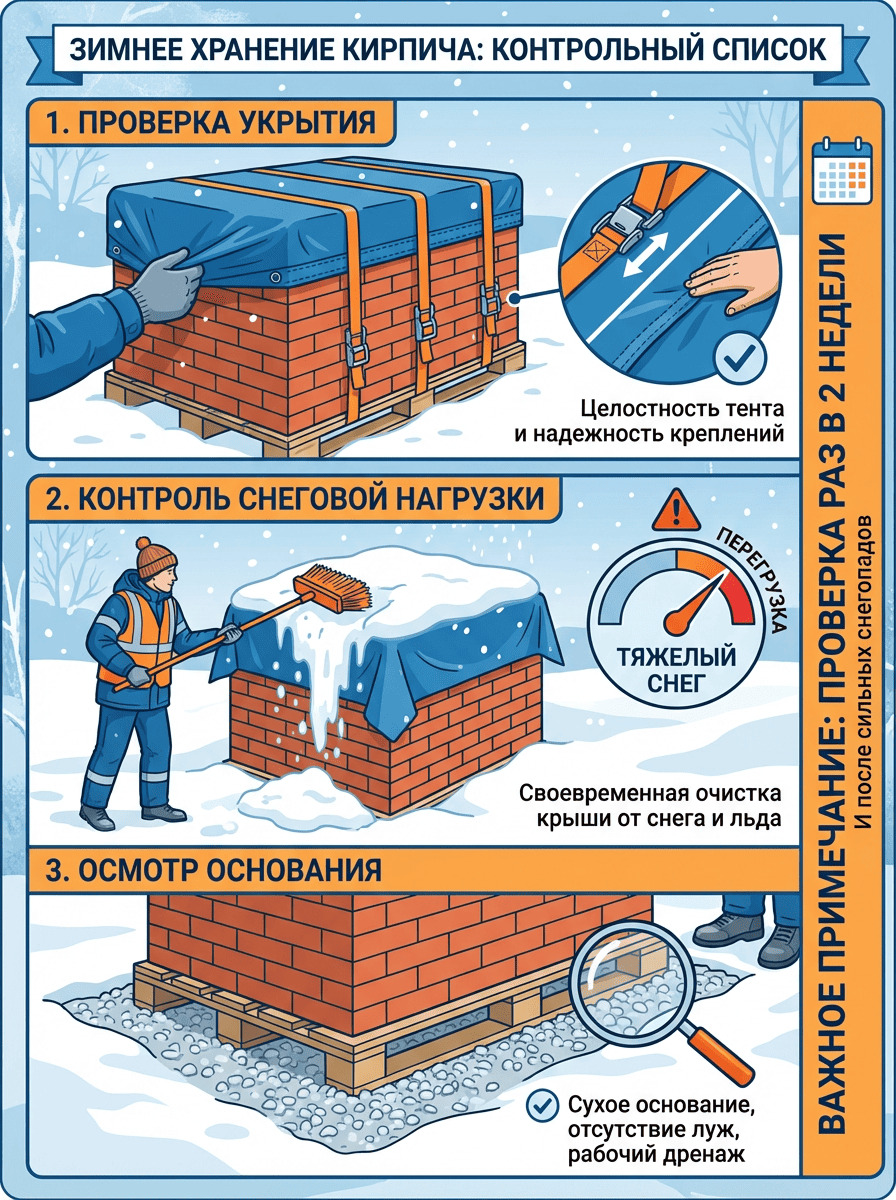 ЗИМНЕЕ ХРАНЕНИЕ КИРПИЧА: КОНТРОЛЬНЫЙ СПИСОК

1. ПРОВЕРКА УКРЫТИЯ

Целостность тента и надежность креплений

2. КОНТРОЛЬ СНЕГОВОЙ НАГРУЗКИ

ПЕРЕГРУЗКА

ТЯЖЕЛЫЙ СНЕГ

Своевременная очистка крыши от снега и льда

3. ОСМОТР ОСНОВАНИЯ

Сухое основание, отсутствие луж, рабочий дренаж

ВАЖНОЕ ПРИМЕЧАНИЕ: ПРОВЕРКА РАЗ В 2 НЕДЕЛИ

И после сильных снегопадов