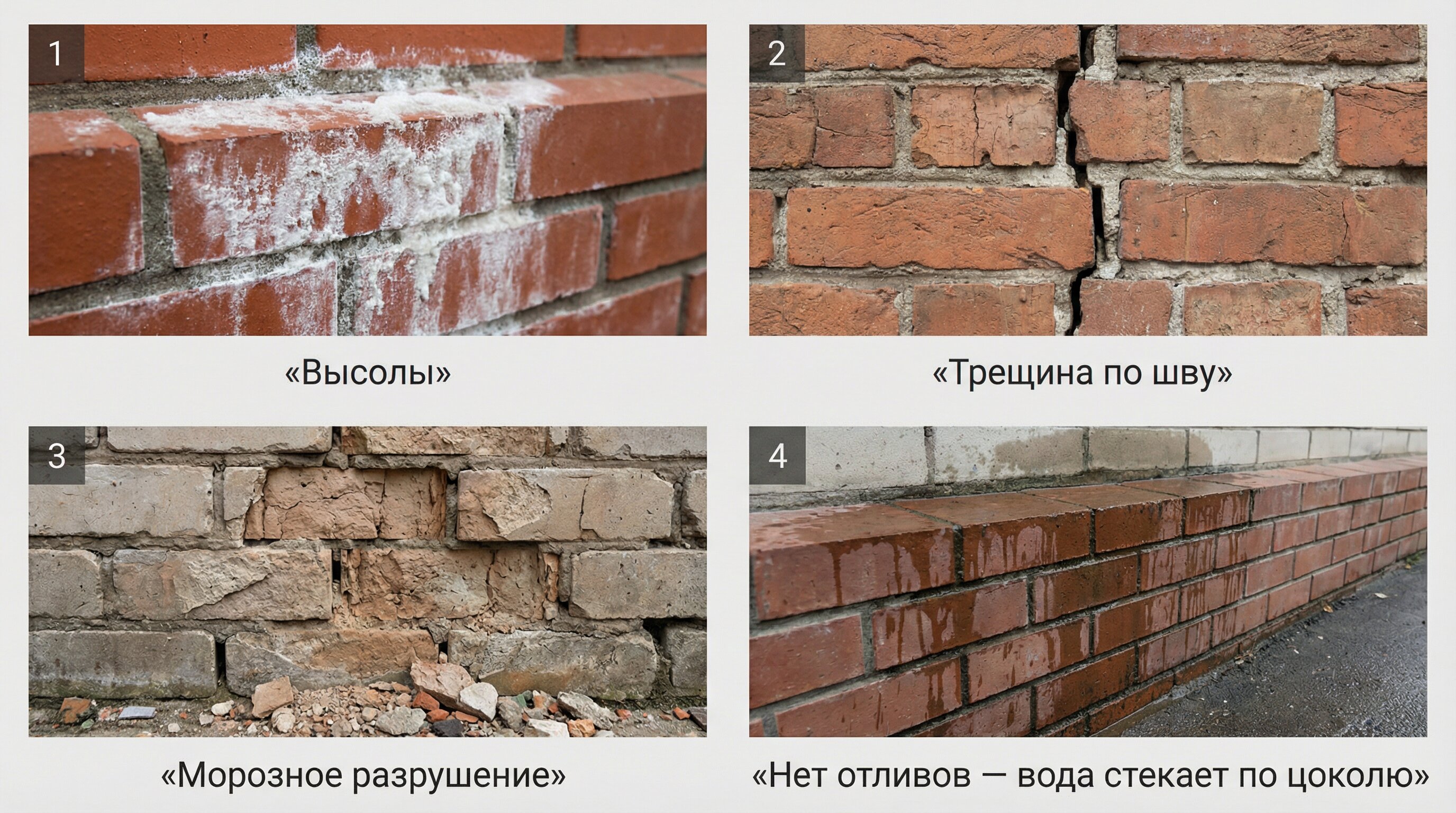 1

«Высолы»

2

«Трещина по шву»

3

«Морозное разрушение»

4

«Нет отливов — вода стекает по цоколю»